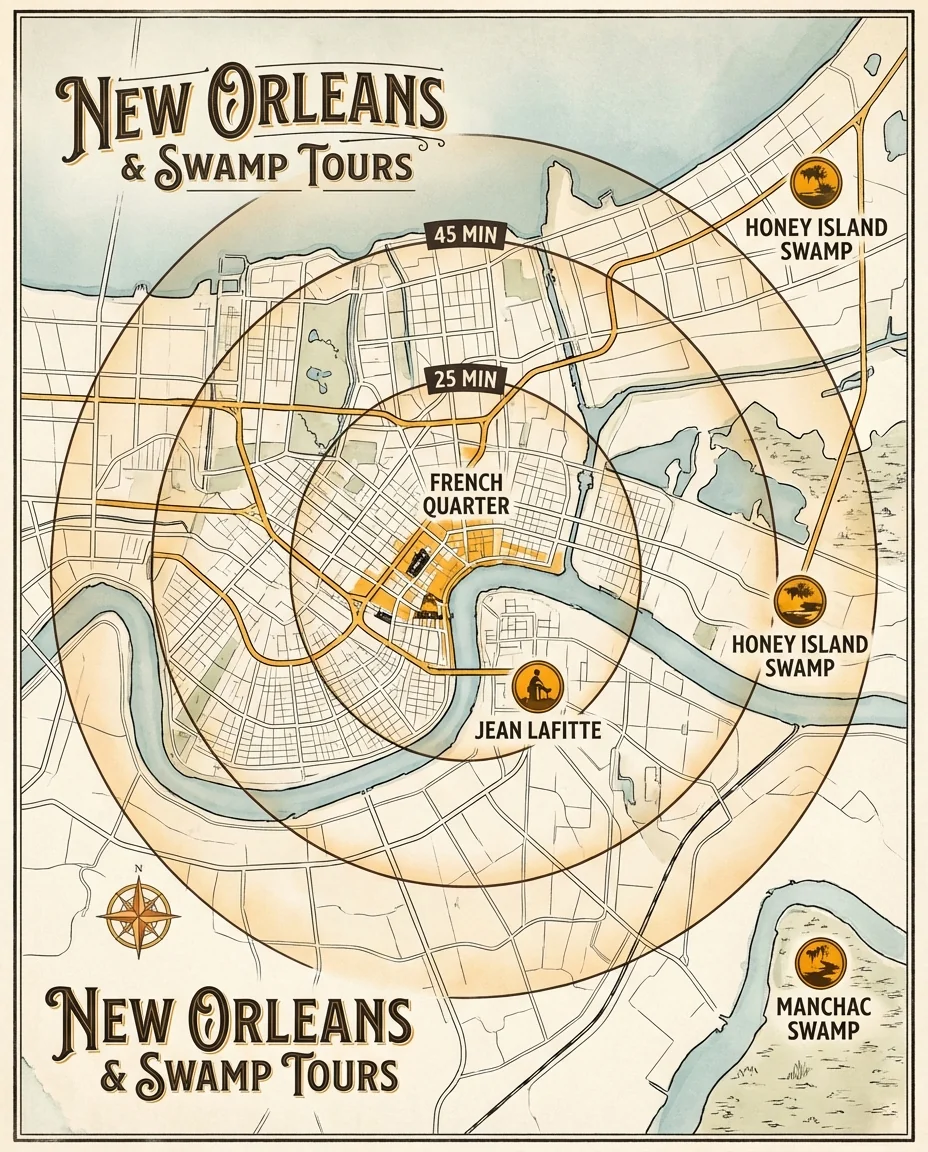 NEW ORLEANS
& SWAMP TOURS

45 MIN

25 MIN

HONEY ISLAND SWAMP

FRENCH QUARTER

HONEY ISLAND SWAMP

JEAN LAFITTE

N

MANCHAC SWAMP

NEW ORLEANS
& SWAMP TOURS